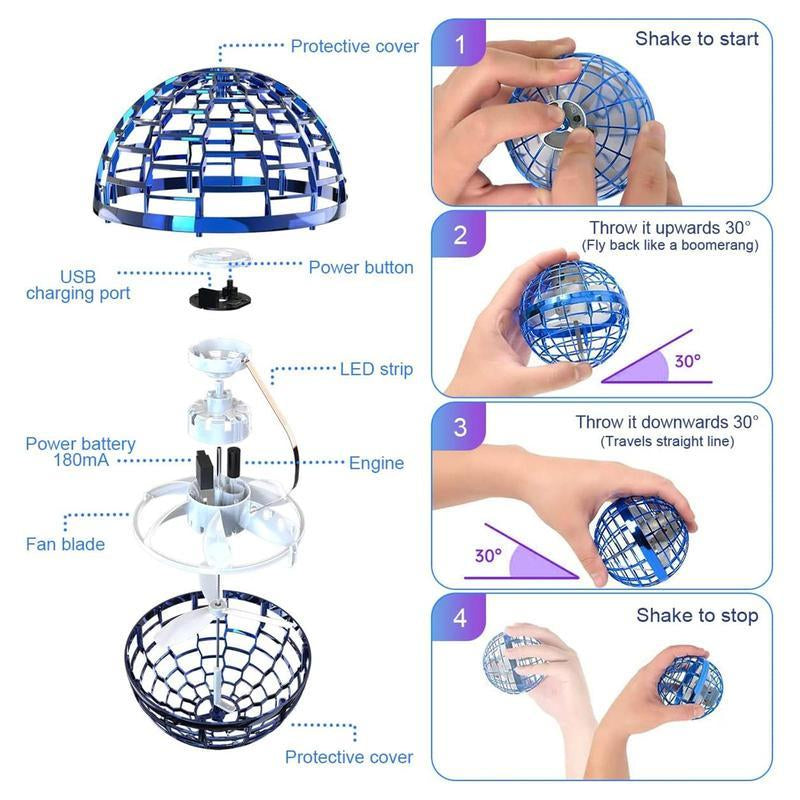 Protective cover

USB charging port

Power button

LED strip

Power battery 180mA

Engine

Fan blade

Protective cover

1
Shake to start

2
Throw it upwards 30°
(Fly back like a boomerang)

30°

3
Throw it downwards 30°
(Travels straight line)

30°

4
Shake to stop